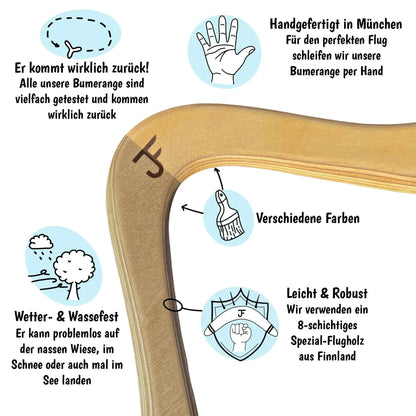 Er kommt wirklich zurück!
Alle unsere Bumerange sind vielfach getestet und kommen wirklich zurück

Handgefertigt in München
Für den perfekten Flug schleifen wir unsere Bumerange per Hand

JF

Verschiedene Farben

Wetter- & Wassefest
Er kann problemlos auf der nassen Wiese, im Schnee oder auch mal im See landen

JF

Leicht & Robust
Wir verwenden ein 8-schichtiges Spezial-Flugholz aus Finnland